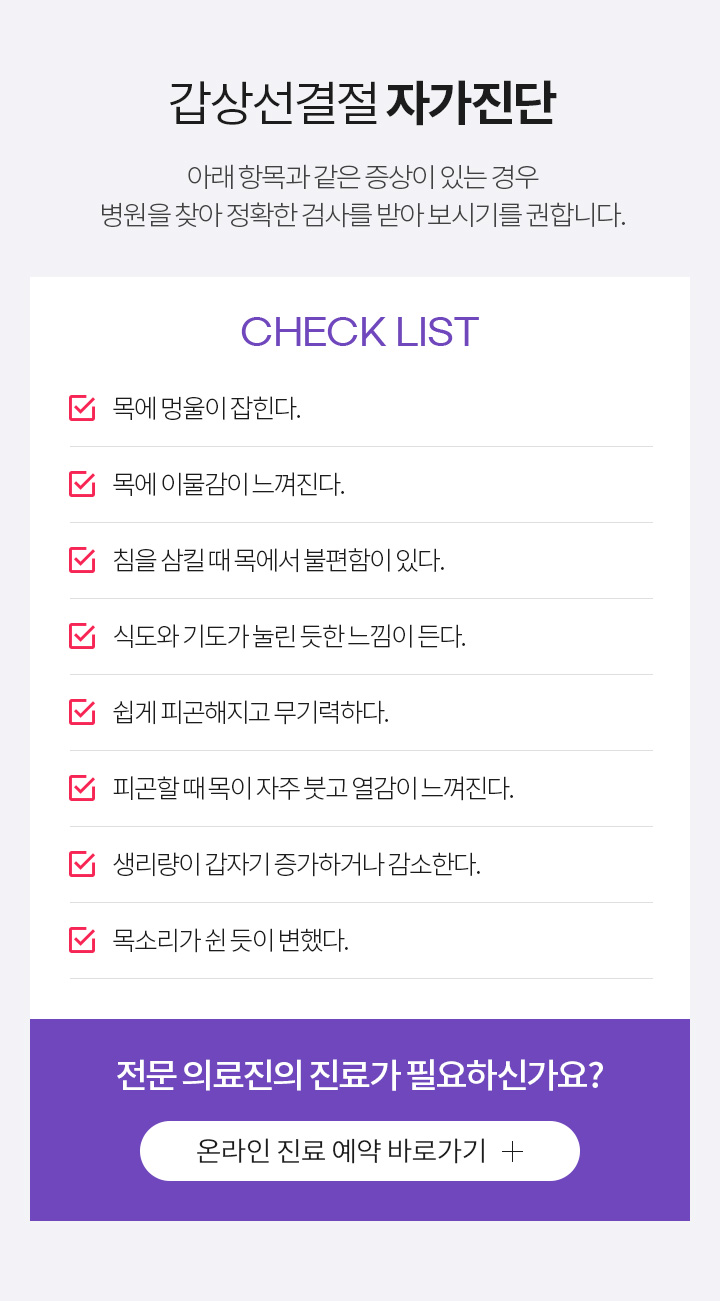 갑상선결절 자가진단

아래 항목과 같은 증상이 있는 경우
병원을 찾아 정확한 검사를 받아 보시기를 권합니다.

CHECK LIST

☑ 목에 멍울이 잡힌다.

☑ 목에 이물감이 느껴진다.

☑ 침을 삼킬 때 목에서 불편함이 있다.

☑ 식도와 기도가 눌린 듯한 느낌이 든다.

☑ 쉽게 피곤해지고 무기력하다.

☑ 피곤할 때 목이 자주 붓고 열감이 느껴진다.

☑ 생리량이 갑자기 증가하거나 감소한다.

☑ 목소리가 쉰 듯이 변했다.

전문 의료진의 진료가 필요하신가요?

온라인 진료 예약 바로가기 +