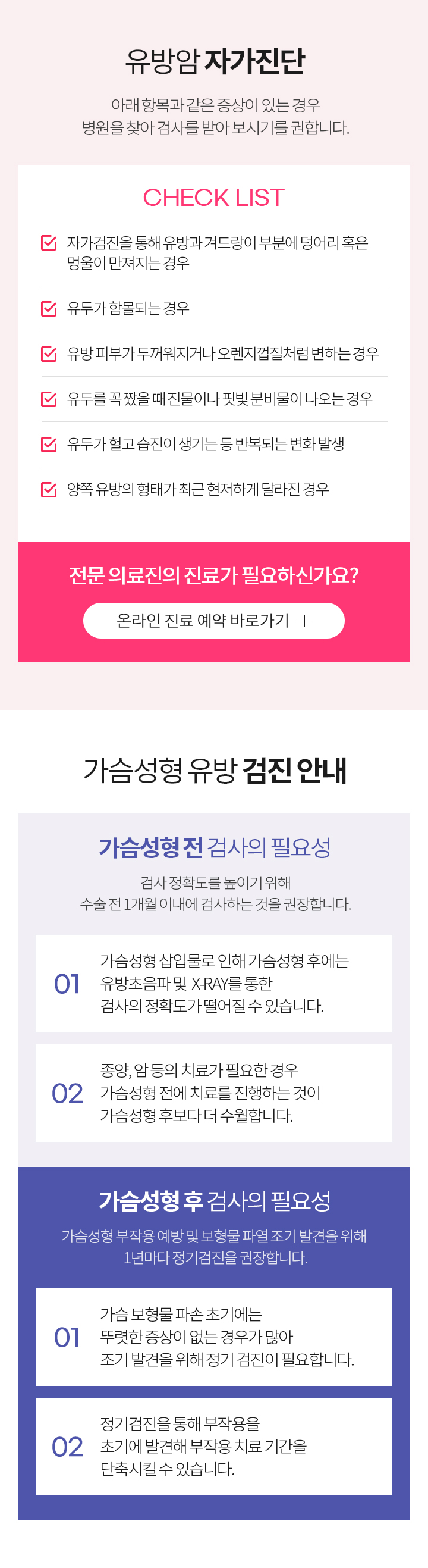 유방암 자가진단

아래 항목과 같은 증상이 있는 경우
병원을 찾아 검사를 받아 보시기를 권합니다.

CHECK LIST

☑ 자가검진을 통해 유방과 겨드랑이 부분에 덩어리 혹은 멍울이 만져지는 경우

☑ 유두가 함몰되는 경우

☑ 유방 피부가 두꺼워지거나 오렌지껍질처럼 변하는 경우

☑ 유두를 꼭 짰을 때 진물이나 핏빛 분비물이 나오는 경우

☑ 유두가 헐고 습진이 생기는 등 반복되는 변화 발생

☑ 양쪽 유방의 형태가 최근 현저하게 달라진 경우

전문 의료진의 진료가 필요하신가요?

온라인 진료 예약 바로가기 +

가슴성형 유방 검진 안내

가슴성형 전 검사의 필요성

검사 정확도를 높이기 위해
수술 전 1개월 이내에 검사하는 것을 권장합니다.

01
가슴성형 삽입물로 인해 가슴성형 후에는
유방초음파 및 X-RAY를 통한
검사의 정확도가 떨어질 수 있습니다.

02
종양, 암 등의 치료가 필요한 경우
가슴성형 전에 치료를 진행하는 것이
가슴성형 후보다 더 수월합니다.

가슴성형 후 검사의 필요성

가슴성형 부작용 예방 및 보형물 파열 조기 발견을 위해
1년마다 정기검진을 권장합니다.

01
가슴 보형물 파손 초기에는
뚜렷한 증상이 없는 경우가 많아
조기 발견을 위해 정기 검진이 필요합니다.

02
정기검진을 통해 부작용을
초기에 발견해 부작용 치료 기간을
단축시킬 수 있습니다.