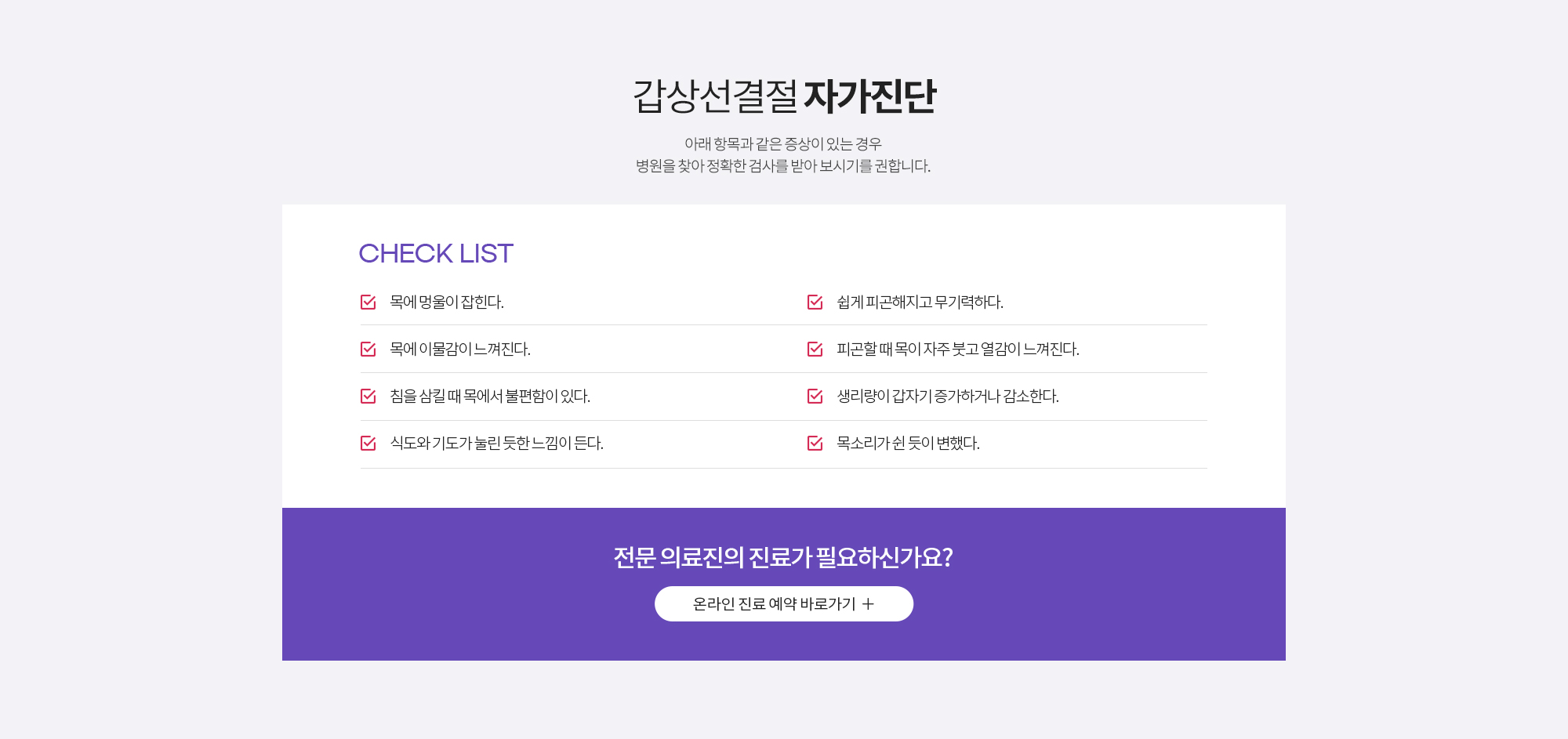 갑상선결절 자가진단

아래 항목과 같은 증상이 있는 경우
병원을 찾아 정확한 검사를 받아 보시기를 권합니다.

CHECK LIST

☑ 목에 멍울이 잡힌다.

☑ 목에 이물감이 느껴진다.

☑ 침을 삼킬 때 목에서 불편함이 있다.

☑ 식도와 기도가 눌린 듯한 느낌이 든다.

☑ 쉽게 피곤해지고 무기력하다.

☑ 피곤할 때 목이 자주 붓고 열감이 느껴진다.

☑ 생리량이 갑자기 증가하거나 감소한다.

☑ 목소리가 쉰 듯이 변했다.

전문 의료진의 진료가 필요하신가요?

온라인 진료 예약 바로가기 +